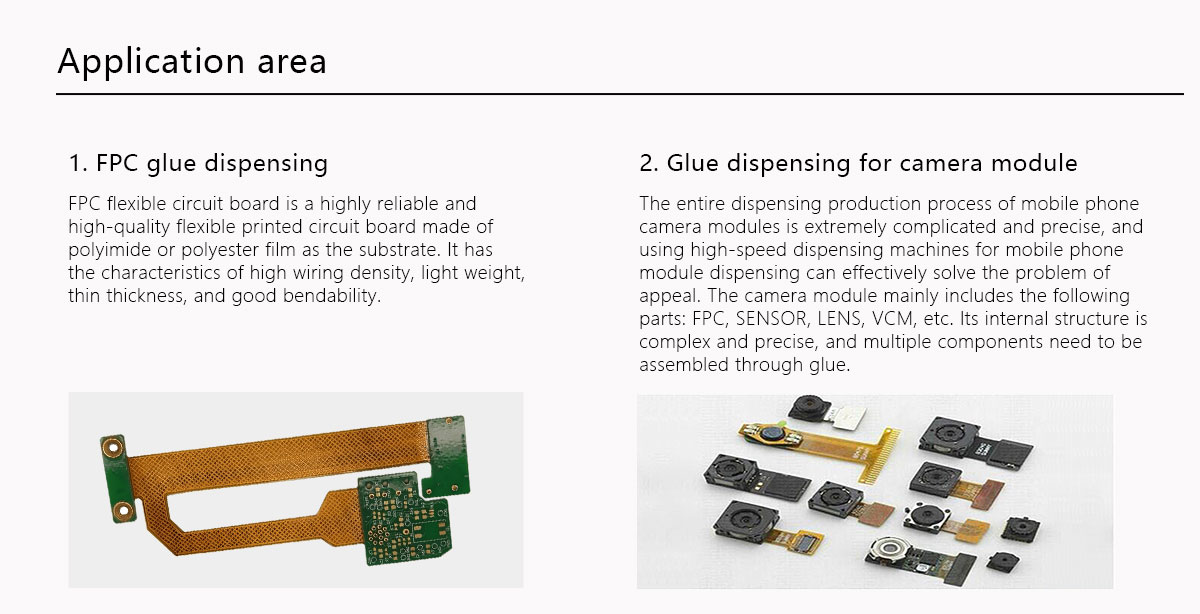 Application area

1. FPC glue dispensing

FPC flexible circuit board is a highly reliable and high-quality flexible printed circuit board made of polyimide or polyester film as the substrate. It has the characteristics of high wiring density, light weight, thin thickness, and good bendability.

2. Glue dispensing for camera module

The entire dispensing production process of mobile phone camera modules is extremely complicated and precise, and using high-speed dispensing machines for mobile phone module dispensing can effectively solve the problem of appeal. The camera module mainly includes the following parts: FPC, SENSOR, LENS, VCM, etc. Its internal structure is complex and precise, and multiple components need to be assembled through glue.