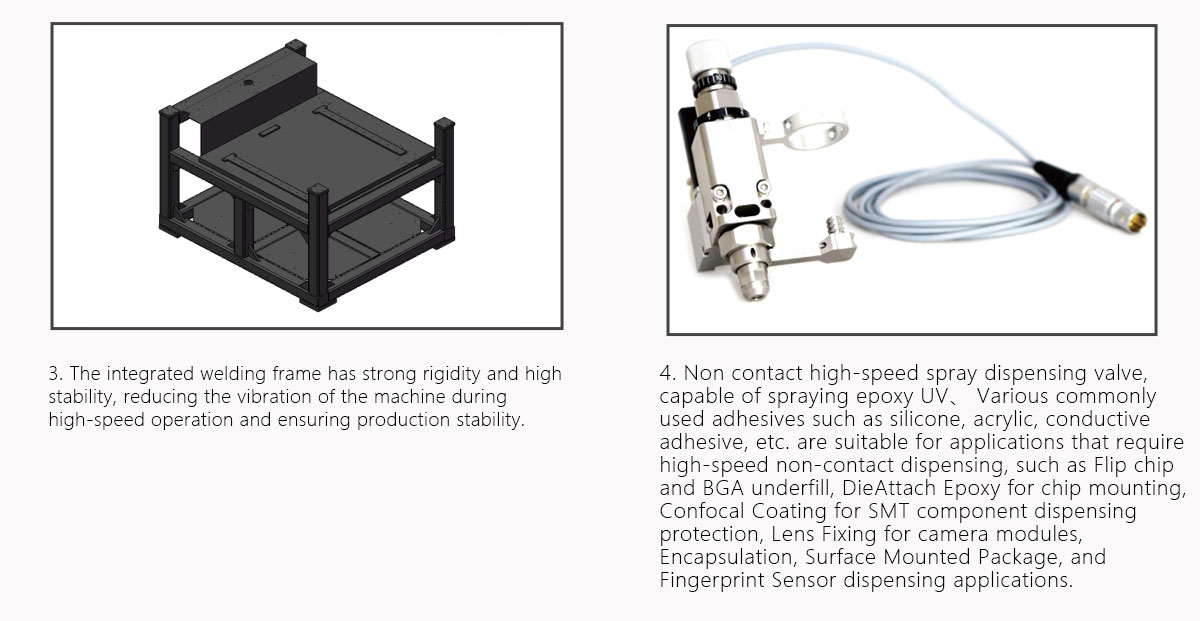 3. The integrated welding frame has strong rigidity and high stability, reducing the vibration of the machine during high-speed operation and ensuring production stability.

4. Non contact high-speed spray dispensing valve, capable of spraying epoxy UV、 Various commonly used adhesives such as silicone, acrylic, conductive adhesive, etc. are suitable for applications that require high-speed non-contact dispensing, such as Flip chip and BGA underfill, DieAttach Epoxy for chip mounting, Confocal Coating for SMT component dispensing protection, Lens Fixing for camera modules, Encapsulation, Surface Mounted Package, and Fingerprint Sensor dispensing applications.