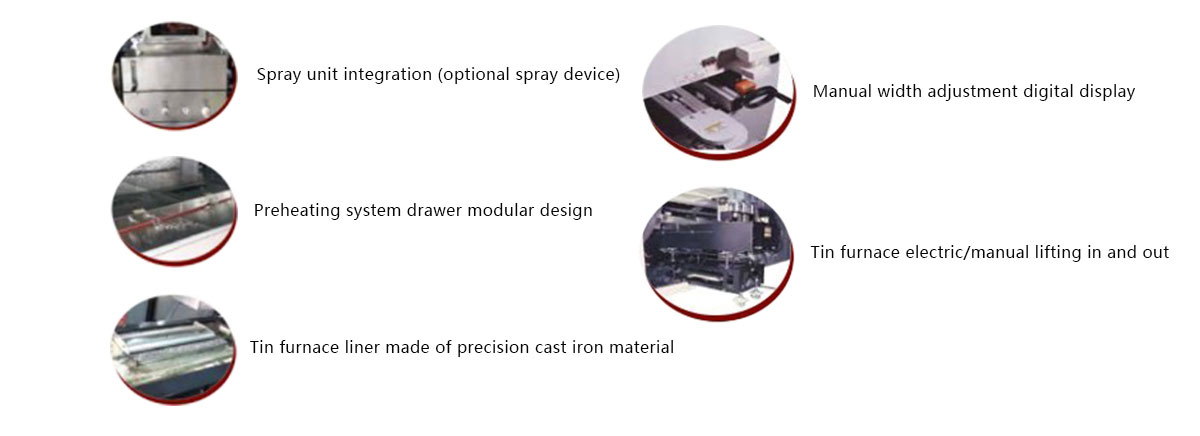 Spray unit integration (optional spray device)

Preheating system drawer modular design

Tin furnace liner made of precision cast iron material

Manual width adjustment digital display

Tin furnace electric/manual lifting in and out