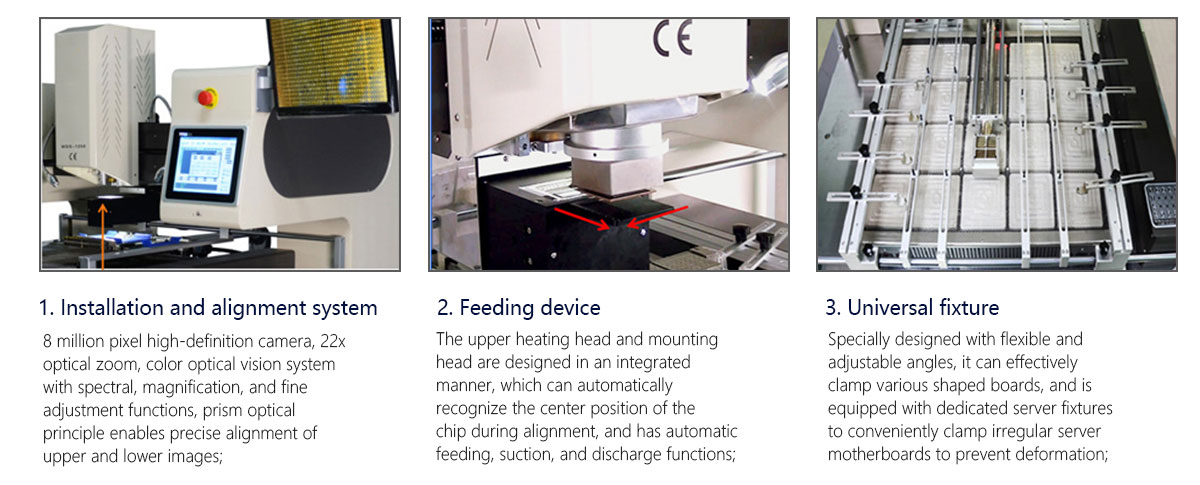 CE

1. Installation and alignment system

8 million pixel high-definition camera, 22x optical zoom, color optical vision system with spectral, magnification, and fine adjustment functions, prism optical principle enables precise alignment of upper and lower images;

2. Feeding device

The upper heating head and mounting head are designed in an integrated manner, which can automatically recognize the center position of the chip during alignment, and has automatic feeding, suction, and discharge functions;

3. Universal fixture

Specially designed with flexible and adjustable angles, it can effectively clamp various shaped boards, and is equipped with dedicated server fixtures to conveniently clamp irregular server motherboards to prevent deformation;