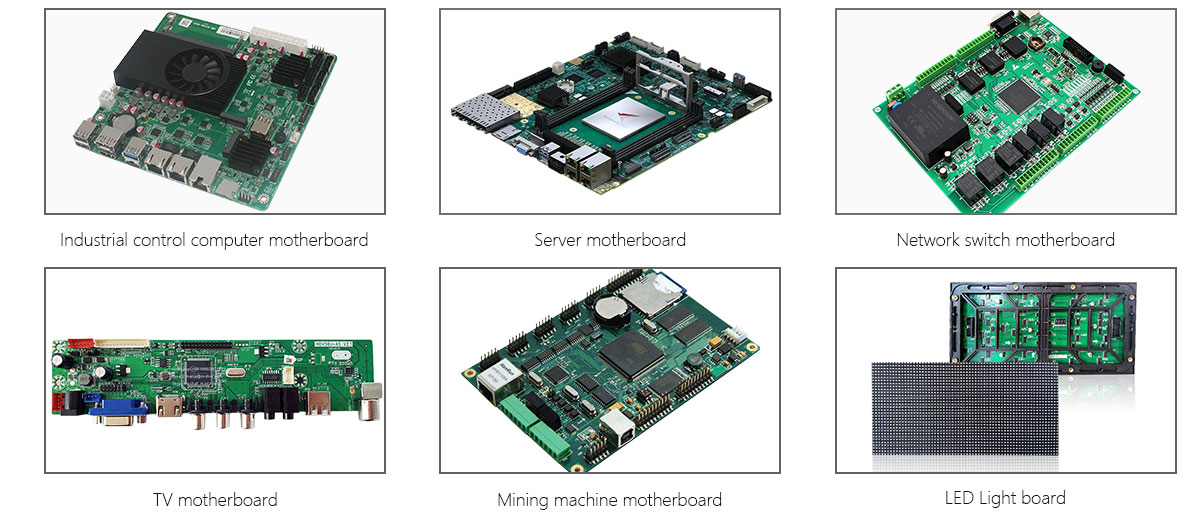 Industrial control computer motherboard

Server motherboard

Network switch motherboard

TV motherboard

Mining machine motherboard

LED Light board